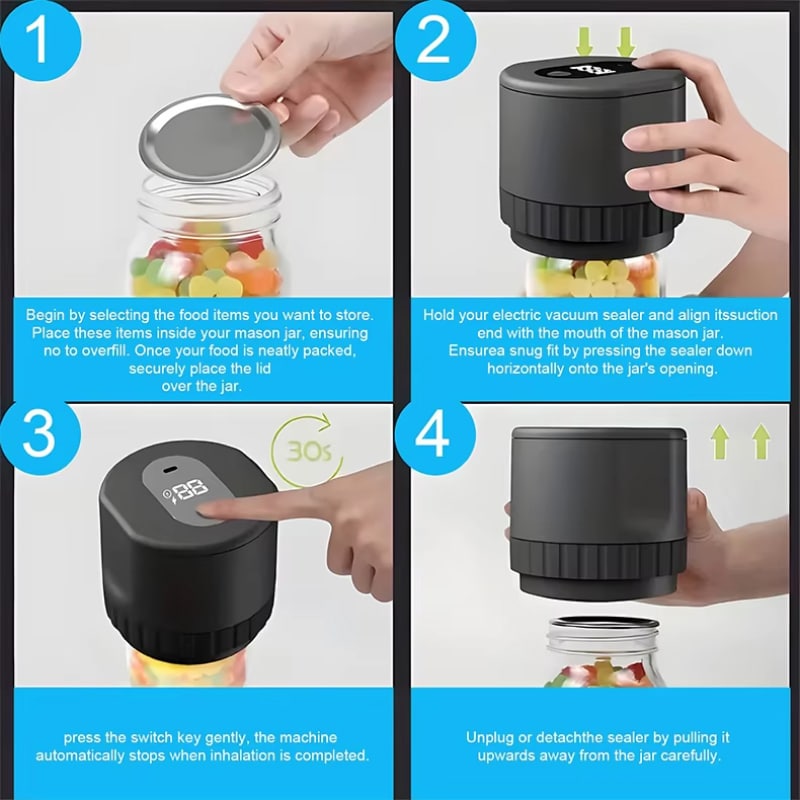 1

Begin by selecting the food items you want to store. Place these items inside your mason jar, ensuring no to overfill. Once your food is neatly packed, securely place the lid over the jar.

2

Hold your electric vacuum sealer and align itssuction end with the mouth of the mason jar. Ensurea snug fit by pressing the sealer down horizontally onto the jar's opening.

3

30s

88

press the switch key gently, the machine automatically stops when inhalation is completed.

4

Unplug or detachthe sealer by pulling it upwards away from the jar carefully.