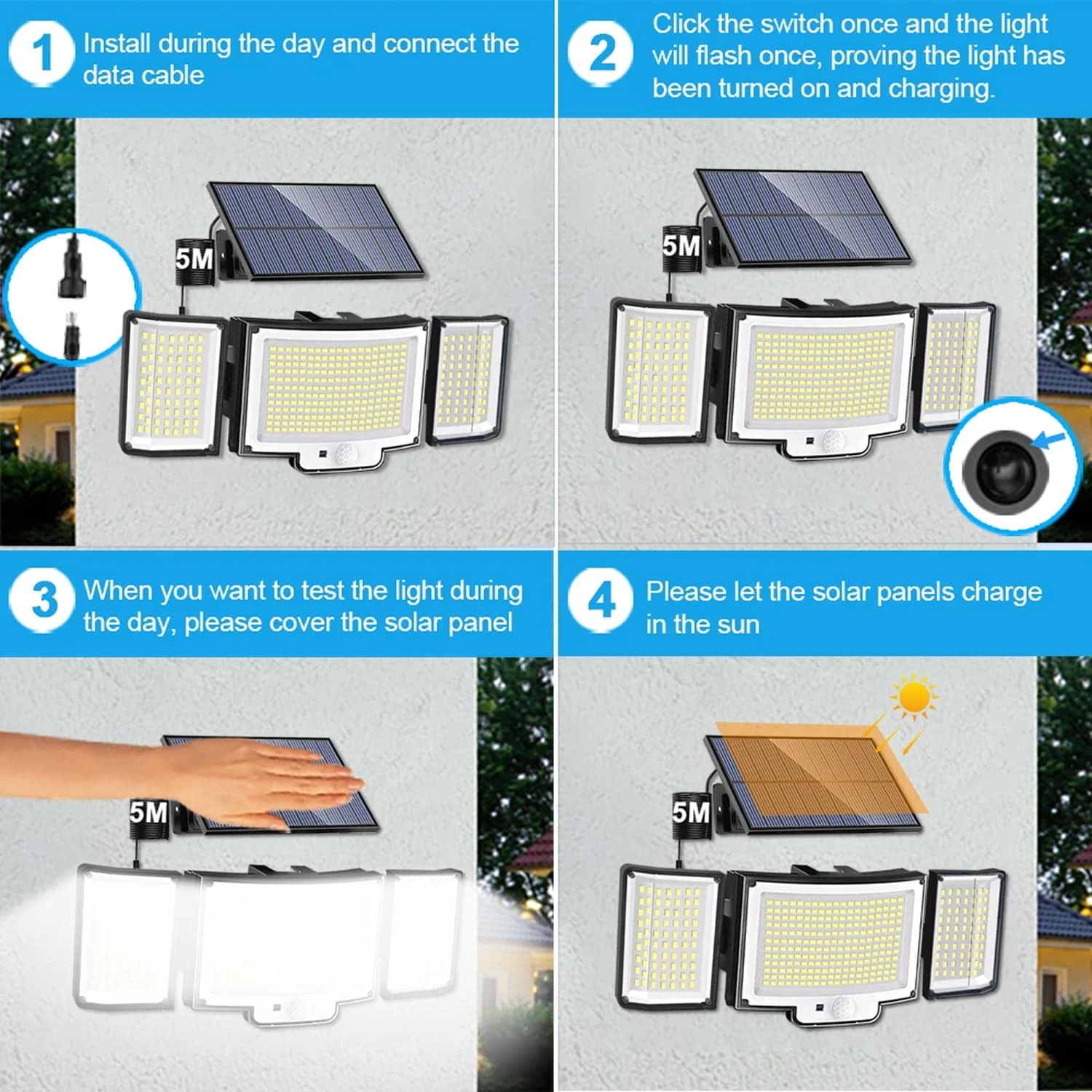 1 Install during the day and connect the data cable

5M

2 Click the switch once and the light will flash once, proving the light has been turned on and charging.

5M

3 When you want to test the light during the day, please cover the solar panel

5M

4 Please let the solar panels charge in the sun

5M